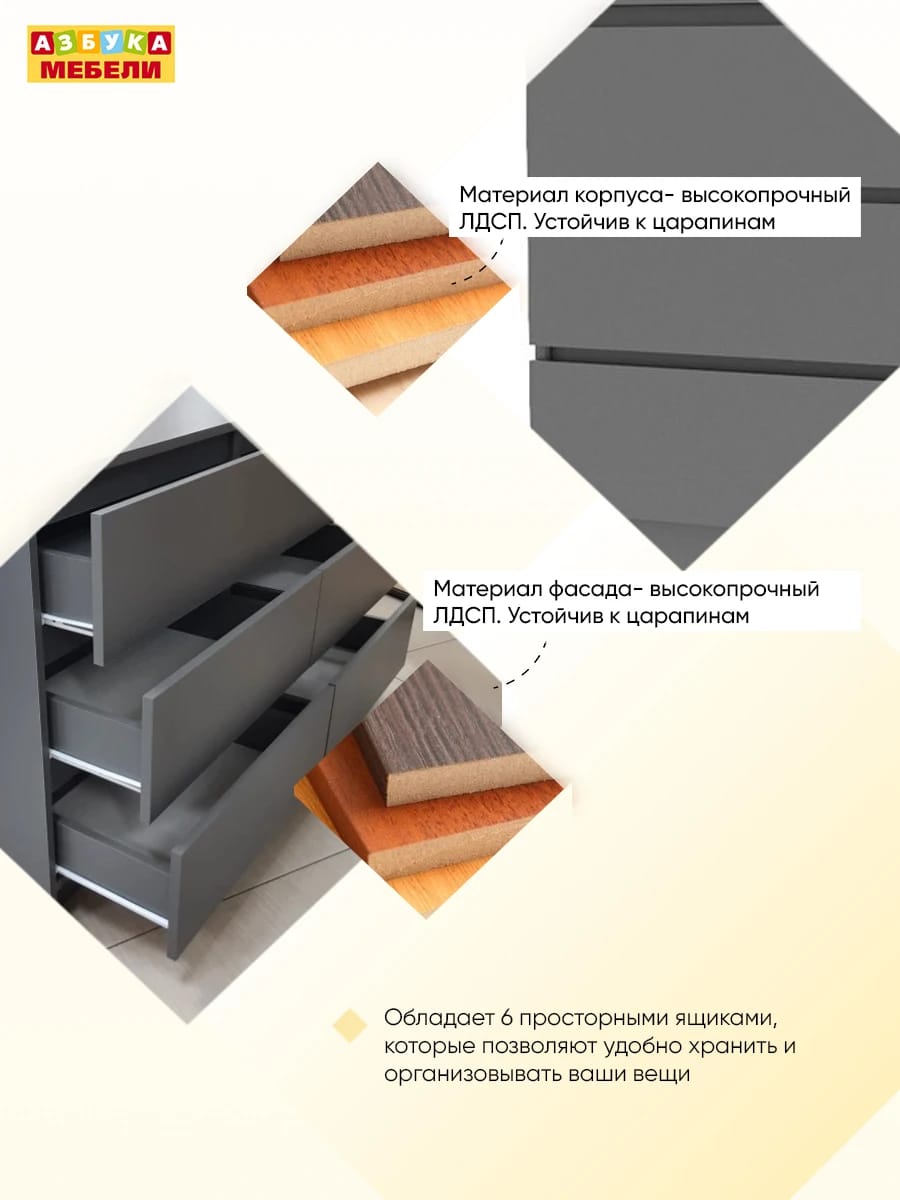 АЗБУКА МЕБЕЛИ

Материал корпуса- высокопрочный ЛДСП. Устойчив к царапинам

Материал фасада- высокопрочный ЛДСП. Устойчив к царапинам

Обладает 6 просторными ящиками, которые позволяют удобно хранить и организовывать ваши вещи