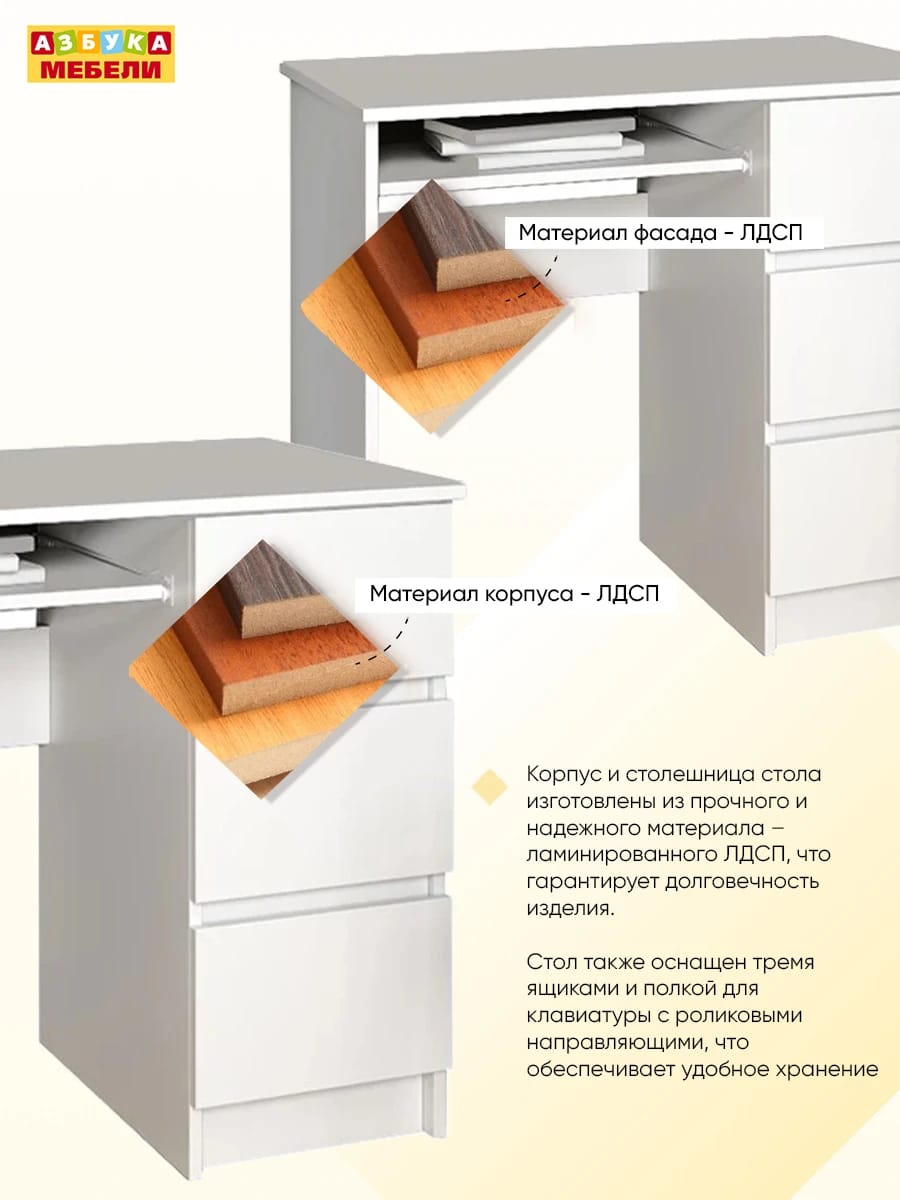 АЗБУКА
МЕБЕЛИ

Материал фасада - ЛДСП

Материал корпуса - ЛДСП

Корпус и столешница стола изготовлены из прочного и надежного материала – ламинированного ЛДСП, что гарантирует долговечность изделия.

Стол также оснащен тремя ящиками и полкой для клавиатуры с роликовыми направляющими, что обеспечивает удобное хранение